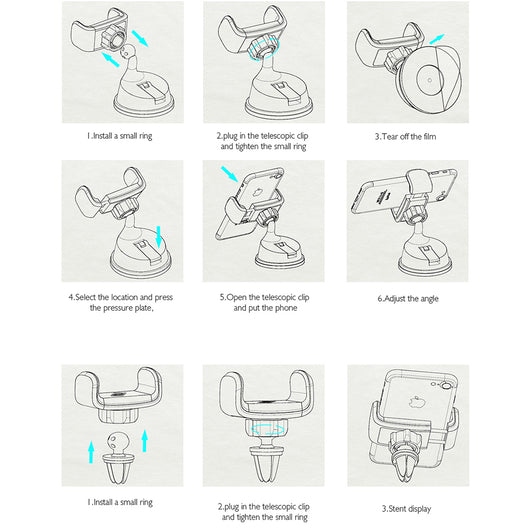 1.Install a small ring

2.plug in the telescopic clip and tighten the small ring

3.Tear off the film

4.Select the location and press the pressure plate,

5.Open the telescopic clip and put the phone

6.Adjust the angle

1.Install a small ring

2.plug in the telescopic clip and tighten the small ring

3.Stent display